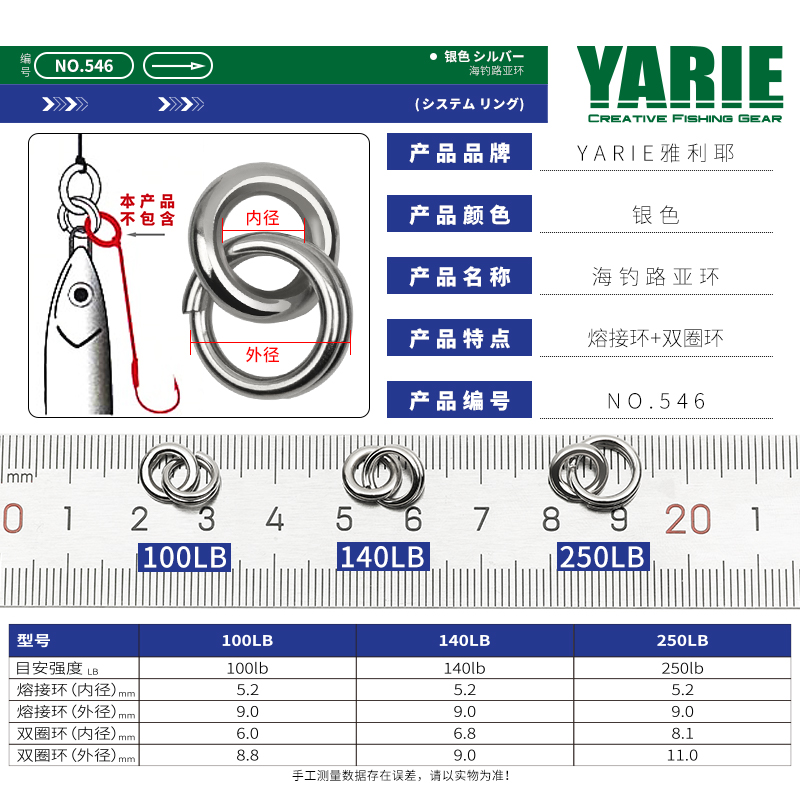 编号 NO.546

● 银色 シルバー
海钓路亚环

(システム リング)

YARIE
CREATIVE FISHING GEAR

本产品不包含

内径

外径

产品品牌 YARIE雅利耶

产品颜色 银色

产品名称 海钓路亚环

产品特点 熔接环+双圈环

产品编号 NO.546

mm
0 1 2 3 4 5 6 7 8 9 20 1

100LB 140LB 250LB

| 型号 | 100LB | 140LB | 250LB |
|---|---|---|---|
| 目安强度 LB | 100lb | 140lb | 250lb |
| 熔接环（内径）mm | 5.2 | 5.2 | 5.2 |
| 熔接环（外径）mm | 9.0 | 9.0 | 9.0 |
| 双圈环（内径）mm | 6.0 | 6.8 | 8.1 |
| 双圈环（外径）mm | 8.8 | 9.0 | 11.0 |

手工测量数据存在误差，请以实物为准！