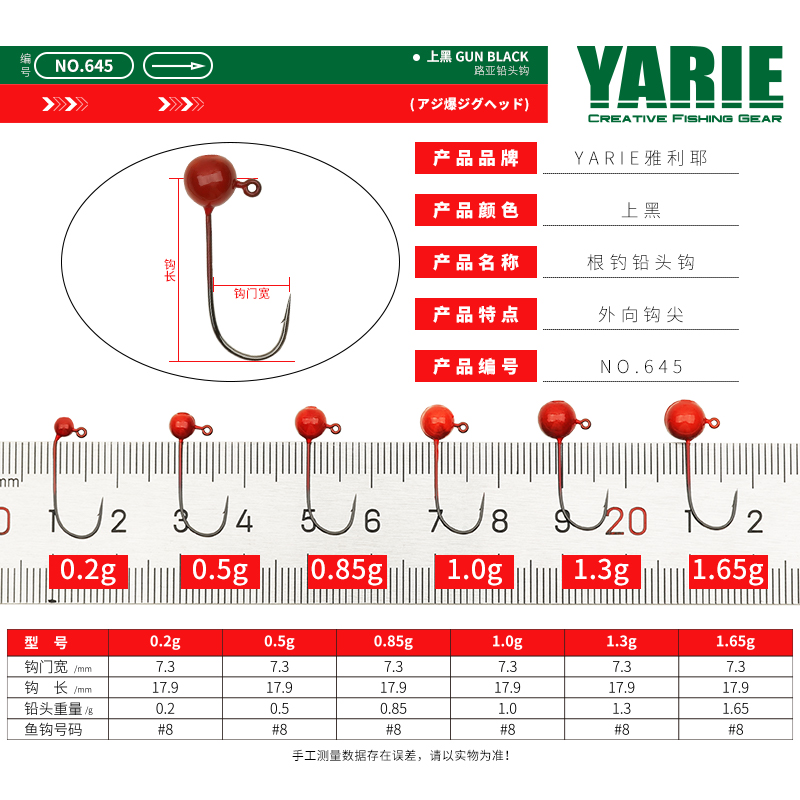 编号 NO.645

● 上黑 GUN BLACK
路亚铅头钩

（アジ爆ジグヘッド）

YARIE
CREATIVE FISHING GEAR

钩长

钩门宽

产品品牌 YARIE雅利耶

产品颜色 上黑

产品名称 根钓铅头钩

产品特点 外向钩尖

产品编号 NO.645

mm
0 1 2 3 4 5 6 7 8 9 20 1 2

0.2g 0.5g 0.85g 1.0g 1.3g 1.65g

| 型　号 | 0.2g | 0.5g | 0.85g | 1.0g | 1.3g | 1.65g |
|---|---|---|---|---|---|---|
| 钩门宽 /mm | 7.3 | 7.3 | 7.3 | 7.3 | 7.3 | 7.3 |
| 钩　长 /mm | 17.9 | 17.9 | 17.9 | 17.9 | 17.9 | 17.9 |
| 铅头重量 /g | 0.2 | 0.5 | 0.85 | 1.0 | 1.3 | 1.65 |
| 鱼钩号码 | #8 | #8 | #8 | #8 | #8 | #8 |

手工测量数据存在误差，请以实物为准！